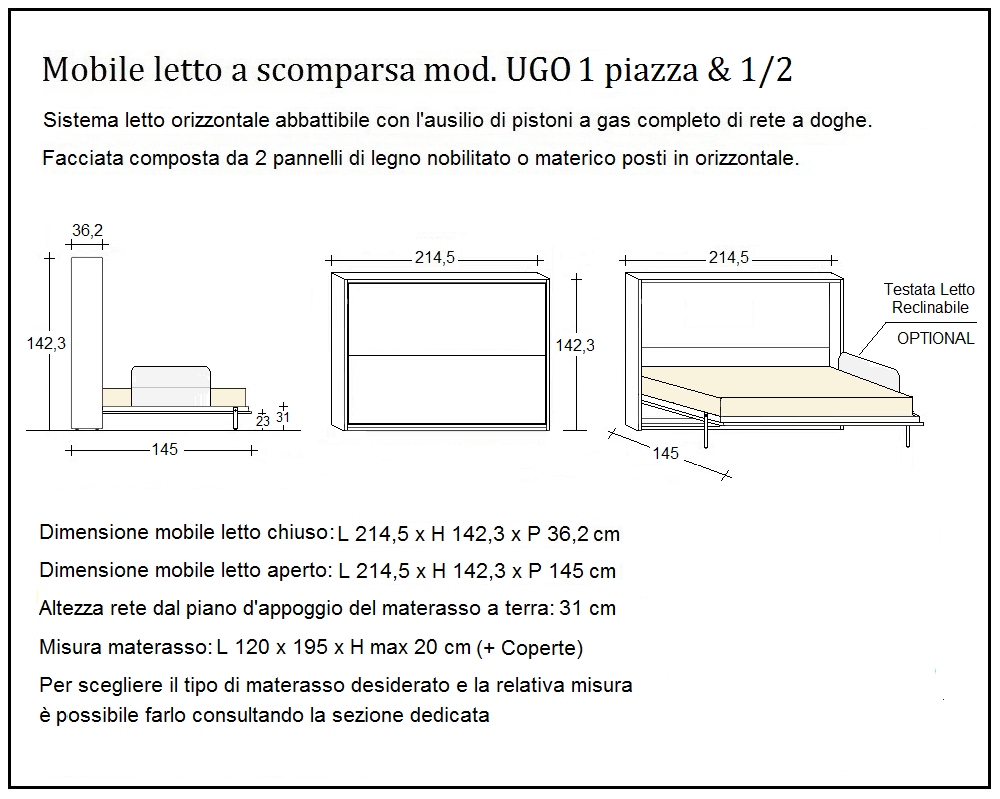 Mobile letto a scomparsa mod. UGO 1 piazza & 1/2

Sistema letto orizzontale abbattibile con l'ausilio di pistoni a gas completo di rete a doghe.

Facciata composta da 2 pannelli di legno nobilitato o materico posti in orizzontale.

36,2
142,3
23
31
145

214,5
142,3

214,5
Testata Letto Reclinabile
OPTIONAL
145

Dimensione mobile letto chiuso: L 214,5 x H 142,3 x P 36,2 cm

Dimensione mobile letto aperto: L 214,5 x H 142,3 x P 145 cm

Altezza rete dal piano d'appoggio del materasso a terra: 31 cm

Misura materasso: L 120 x 195 x H max 20 cm (+ Coperte)

Per scegliere il tipo di materasso desiderato e la relativa misura è possibile farlo consultando la sezione dedicata