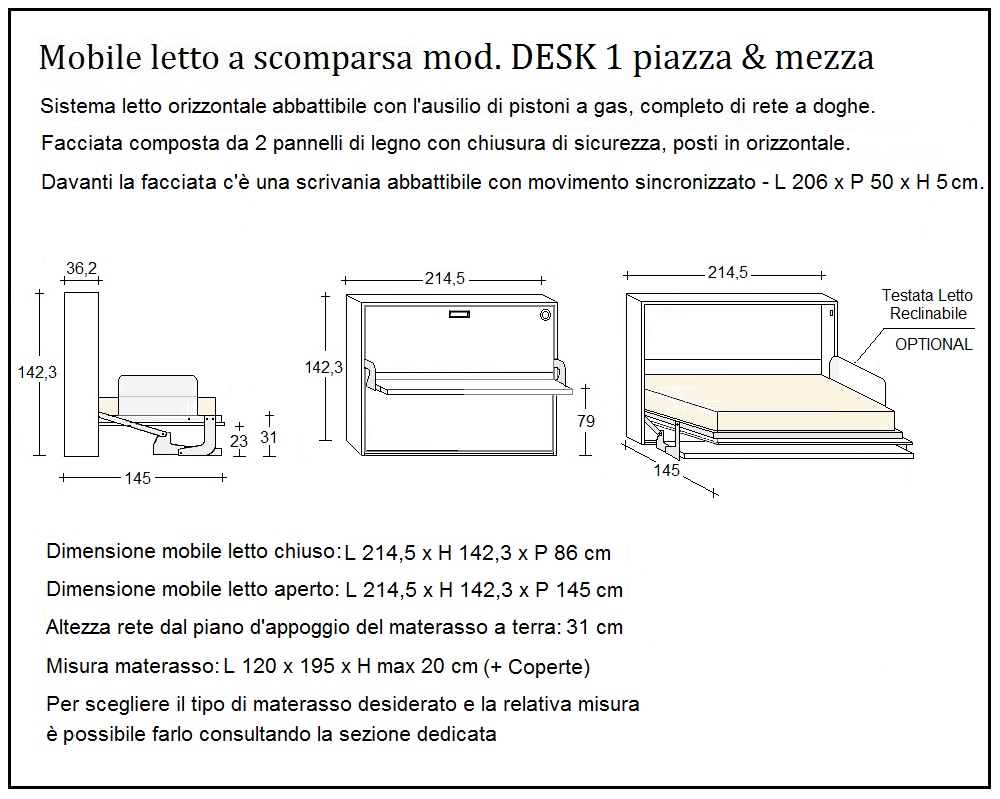 Mobile letto a scomparsa mod. DESK 1 piazza & mezza

Sistema letto orizzontale abbattibile con l'ausilio di pistoni a gas, completo di rete a doghe.

Facciata composta da 2 pannelli di legno con chiusura di sicurezza, posti in orizzontale.

Davanti la facciata c'è una scrivania abbattibile con movimento sincronizzato - L 206 x P 50 x H 5 cm.

36,2

142,3

23

31

145

214,5

142,3

79

214,5

Testata Letto Reclinabile

OPTIONAL

145

Dimensione mobile letto chiuso: L 214,5 x H 142,3 x P 86 cm

Dimensione mobile letto aperto: L 214,5 x H 142,3 x P 145 cm

Altezza rete dal piano d'appoggio del materasso a terra: 31 cm

Misura materasso: L 120 x 195 x H max 20 cm (+ Coperte)

Per scegliere il tipo di materasso desiderato e la relativa misura è possibile farlo consultando la sezione dedicata