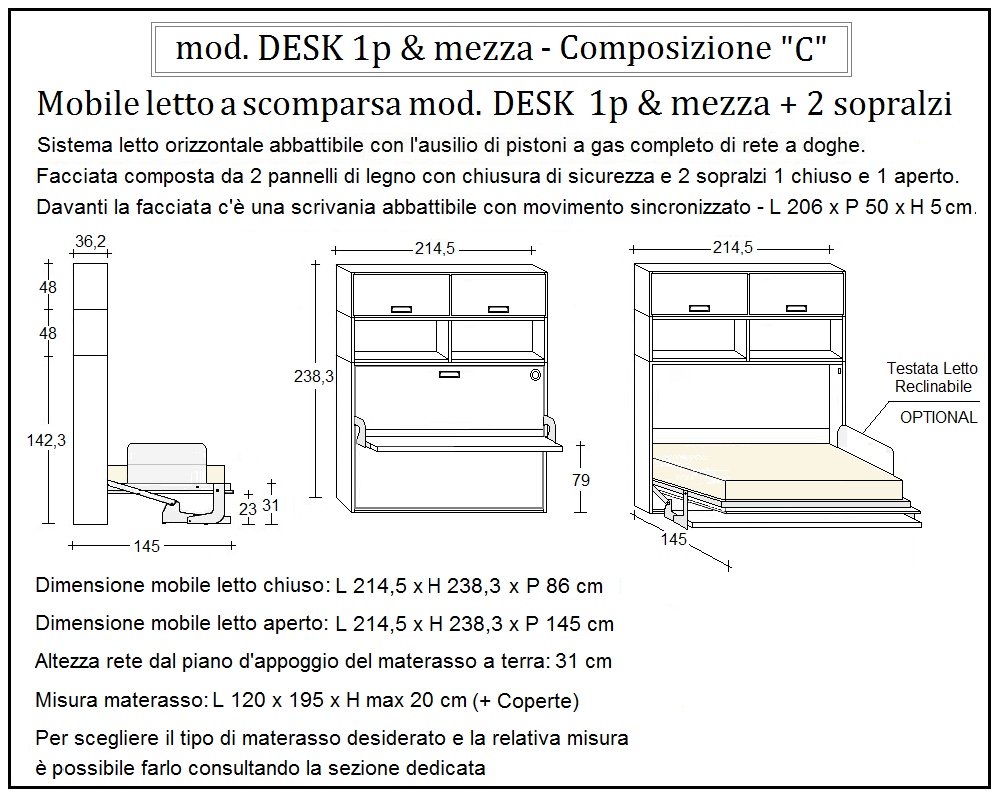 mod. DESK 1p & mezza - Composizione "C"

Mobile letto a scomparsa mod. DESK 1p & mezza + 2 sopralzi

Sistema letto orizzontale abbattibile con l'ausilio di pistoni a gas completo di rete a doghe.
Facciata composta da 2 pannelli di legno con chiusura di sicurezza e 2 sopralzi 1 chiuso e 1 aperto.
Davanti la facciata c'è una scrivania abbattibile con movimento sincronizzato - L 206 x P 50 x H 5 cm.

36,2
48
48
142,3
23
31
145

214,5
238,3
79

214,5
Testata Letto Reclinabile
OPTIONAL
145

Dimensione mobile letto chiuso: L 214,5 x H 238,3 x P 86 cm

Dimensione mobile letto aperto: L 214,5 x H 238,3 x P 145 cm

Altezza rete dal piano d'appoggio del materasso a terra: 31 cm

Misura materasso: L 120 x 195 x H max 20 cm (+ Coperte)

Per scegliere il tipo di materasso desiderato e la relativa misura è possibile farlo consultando la sezione dedicata