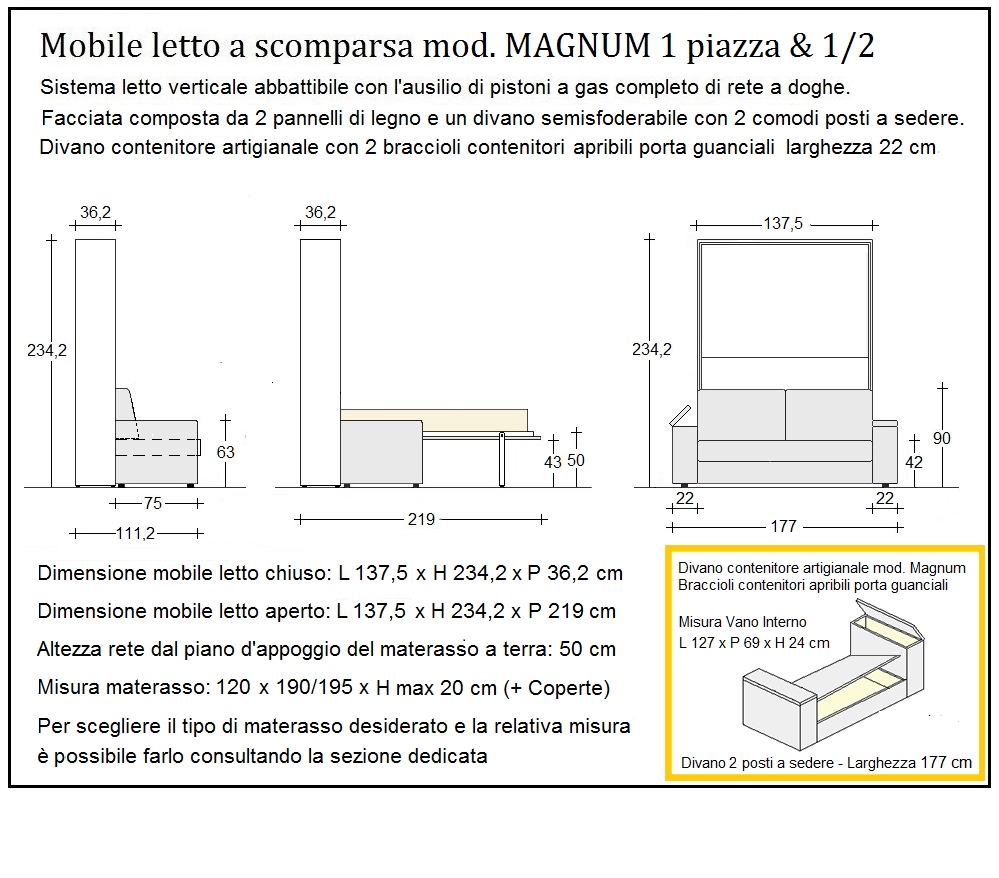 Mobile letto a scomparsa mod. MAGNUM 1 piazza & 1/2

Sistema letto verticale abbattibile con l'ausilio di pistoni a gas completo di rete a doghe.

Facciata composta da 2 pannelli di legno e un divano semisfoderabile con 2 comodi posti a sedere.

Divano contenitore artigianale con 2 braccioli contenitori apribili porta guanciali larghezza 22 cm

36,2
234,2
63
75
111,2

36,2
43
50
219

137,5
234,2
90
42
22
22
177

Dimensione mobile letto chiuso: L 137,5 x H 234,2 x P 36,2 cm

Dimensione mobile letto aperto: L 137,5 x H 234,2 x P 219 cm

Altezza rete dal piano d'appoggio del materasso a terra: 50 cm

Misura materasso: 120 x 190/195 x H max 20 cm (+ Coperte)

Per scegliere il tipo di materasso desiderato e la relativa misura è possibile farlo consultando la sezione dedicata

Divano contenitore artigianale mod. Magnum
Braccioli contenitori apribili porta guanciali

Misura Vano Interno
L 127 x P 69 x H 24 cm

Divano 2 posti a sedere - Larghezza 177 cm