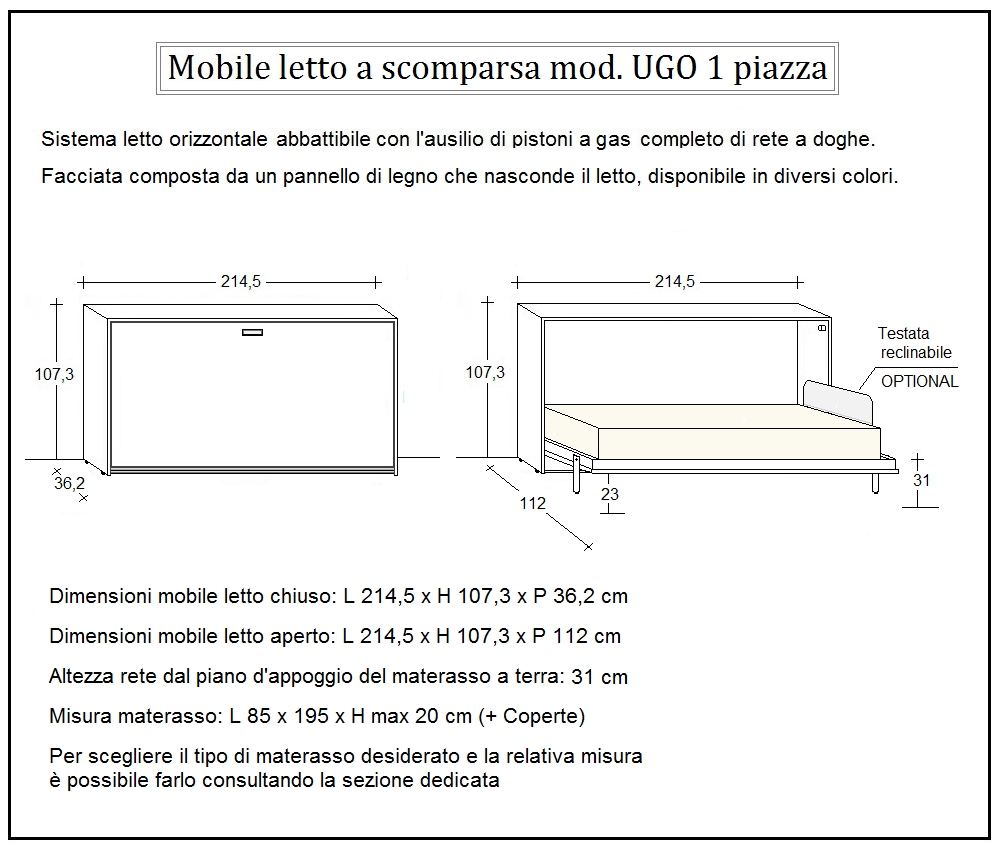 Mobile letto a scomparsa mod. UGO 1 piazza

Sistema letto orizzontale abbattibile con l'ausilio di pistoni a gas completo di rete a doghe.

Facciata composta da un pannello di legno che nasconde il letto, disponibile in diversi colori.

214,5

107,3

36,2

214,5

107,3

Testata reclinabile

OPTIONAL

112

23

31

Dimensioni mobile letto chiuso: L 214,5 x H 107,3 x P 36,2 cm

Dimensioni mobile letto aperto: L 214,5 x H 107,3 x P 112 cm

Altezza rete dal piano d'appoggio del materasso a terra: 31 cm

Misura materasso: L 85 x 195 x H max 20 cm (+ Coperte)

Per scegliere il tipo di materasso desiderato e la relativa misura è possibile farlo consultando la sezione dedicata