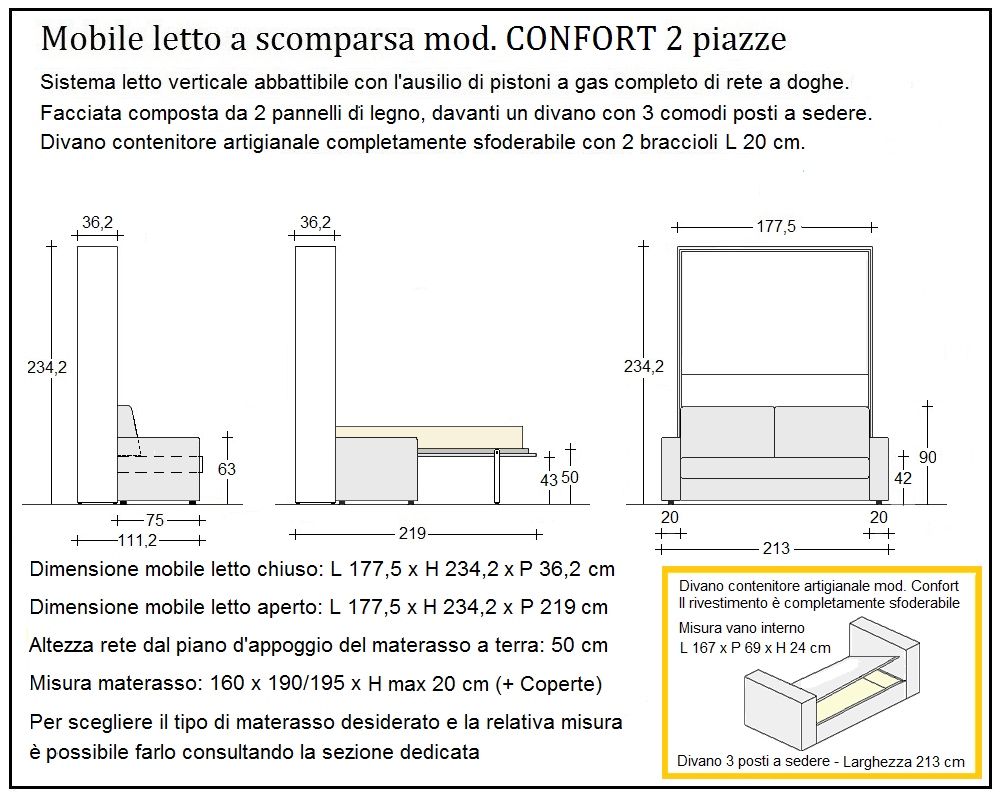 Mobile letto a scomparsa mod. CONFORT 2 piazze

Sistema letto verticale abbattibile con l'ausilio di pistoni a gas completo di rete a doghe.
Facciata composta da 2 pannelli di legno, davanti un divano con 3 comodi posti a sedere.
Divano contenitore artigianale completamente sfoderabile con 2 braccioli L 20 cm.

36,2
234,2
63
75
111,2

36,2
43
50
219

177,5
234,2
90
42
20
20
213

Dimensione mobile letto chiuso: L 177,5 x H 234,2 x P 36,2 cm

Dimensione mobile letto aperto: L 177,5 x H 234,2 x P 219 cm

Altezza rete dal piano d'appoggio del materasso a terra: 50 cm

Misura materasso: 160 x 190/195 x H max 20 cm (+ Coperte)

Per scegliere il tipo di materasso desiderato e la relativa misura è possibile farlo consultando la sezione dedicata

Divano contenitore artigianale mod. Confort
Il rivestimento è completamente sfoderabile
Misura vano interno
L 167 x P 69 x H 24 cm

Divano 3 posti a sedere - Larghezza 213 cm