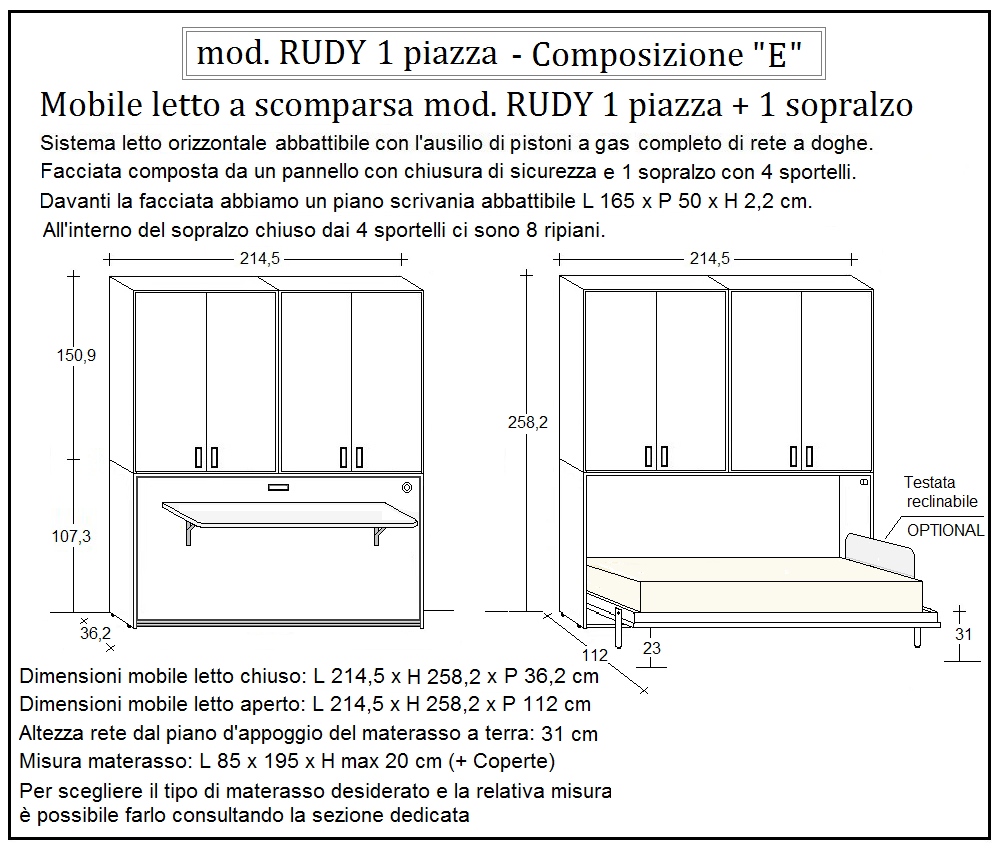 mod. RUDY 1 piazza - Composizione "E"

Mobile letto a scomparsa mod. RUDY 1 piazza + 1 sopralzo

Sistema letto orizzontale abbattibile con l'ausilio di pistoni a gas completo di rete a doghe.
Facciata composta da un pannello con chiusura di sicurezza e 1 sopralzo con 4 sportelli.
Davanti la facciata abbiamo un piano scrivania abbattibile L 165 x P 50 x H 2,2 cm.
All'interno del sopralzo chiuso dai 4 sportelli ci sono 8 ripiani.

214,5
150,9
107,3
36,2

214,5
258,2
Testata reclinabile
OPTIONAL
112
23
31

Dimensioni mobile letto chiuso: L 214,5 x H 258,2 x P 36,2 cm
Dimensioni mobile letto aperto: L 214,5 x H 258,2 x P 112 cm
Altezza rete dal piano d'appoggio del materasso a terra: 31 cm
Misura materasso: L 85 x 195 x H max 20 cm (+ Coperte)
Per scegliere il tipo di materasso desiderato e la relativa misura
è possibile farlo consultando la sezione dedicata