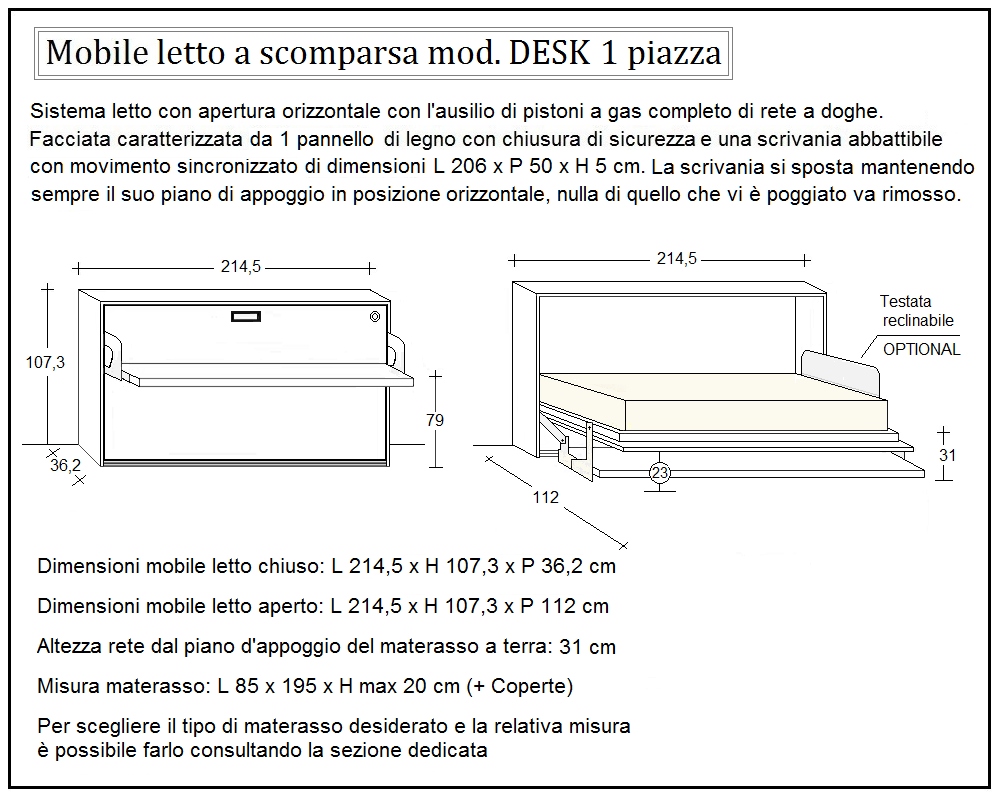 Mobile letto a scomparsa mod. DESK 1 piazza

Sistema letto con apertura orizzontale con l'ausilio di pistoni a gas completo di rete a doghe. Facciata caratterizzata da 1 pannello di legno con chiusura di sicurezza e una scrivania abbattibile con movimento sincronizzato di dimensioni L 206 x P 50 x H 5 cm. La scrivania si sposta mantenendo sempre il suo piano di appoggio in posizione orizzontale, nulla di quello che vi è poggiato va rimosso.

214,5
107,3
79
36,2

214,5
Testata reclinabile
OPTIONAL
31
23
112

Dimensioni mobile letto chiuso: L 214,5 x H 107,3 x P 36,2 cm

Dimensioni mobile letto aperto: L 214,5 x H 107,3 x P 112 cm

Altezza rete dal piano d'appoggio del materasso a terra: 31 cm

Misura materasso: L 85 x 195 x H max 20 cm (+ Coperte)

Per scegliere il tipo di materasso desiderato e la relativa misura è possibile farlo consultando la sezione dedicata