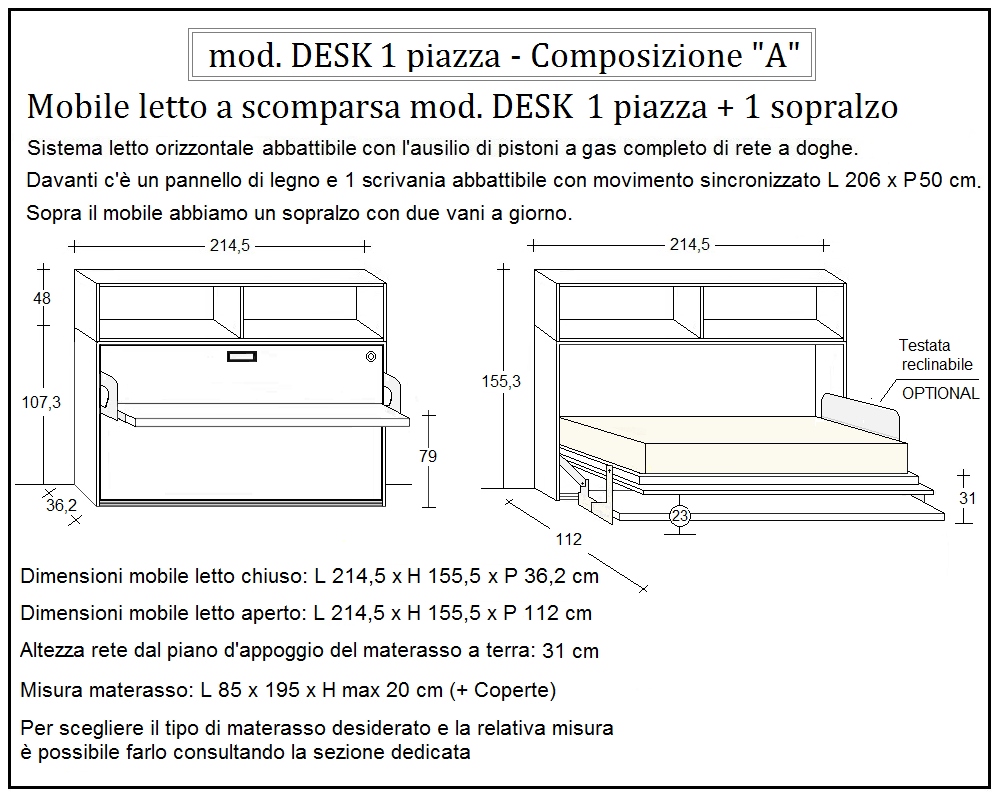 mod. DESK 1 piazza - Composizione "A"

Mobile letto a scomparsa mod. DESK 1 piazza + 1 sopralzo

Sistema letto orizzontale abbattibile con l'ausilio di pistoni a gas completo di rete a doghe.
Davanti c'è un pannello di legno e 1 scrivania abbattibile con movimento sincronizzato L 206 x P50 cm.
Sopra il mobile abbiamo un sopralzo con due vani a giorno.

214,5
48
107,3
79
36,2

214,5
155,3
Testata reclinabile
OPTIONAL
31
23
112

Dimensioni mobile letto chiuso: L 214,5 x H 155,5 x P 36,2 cm

Dimensioni mobile letto aperto: L 214,5 x H 155,5 x P 112 cm

Altezza rete dal piano d'appoggio del materasso a terra: 31 cm

Misura materasso: L 85 x 195 x H max 20 cm (+ Coperte)

Per scegliere il tipo di materasso desiderato e la relativa misura è possibile farlo consultando la sezione dedicata