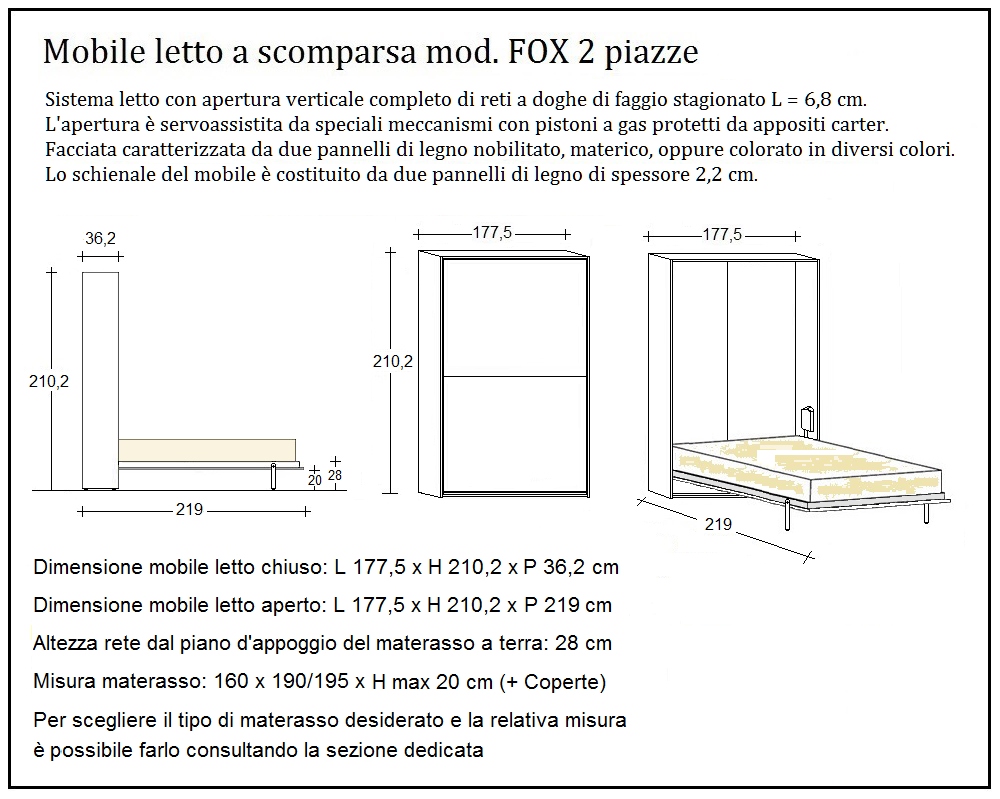 Mobile letto a scomparsa mod. FOX 2 piazze

Sistema letto con apertura verticale completo di reti a doghe di faggio stagionato L = 6,8 cm.
L'apertura è servoassistita da speciali meccanismi con pistoni a gas protetti da appositi carter.
Facciata caratterizzata da due pannelli di legno nobilitato, materico, oppure colorato in diversi colori.
Lo schienale del mobile è costituito da due pannelli di legno di spessore 2,2 cm.

36,2
210,2
20
28
219

177,5
210,2

177,5
219

Dimensione mobile letto chiuso: L 177,5 x H 210,2 x P 36,2 cm

Dimensione mobile letto aperto: L 177,5 x H 210,2 x P 219 cm

Altezza rete dal piano d'appoggio del materasso a terra: 28 cm

Misura materasso: 160 x 190/195 x H max 20 cm (+ Coperte)

Per scegliere il tipo di materasso desiderato e la relativa misura è possibile farlo consultando la sezione dedicata