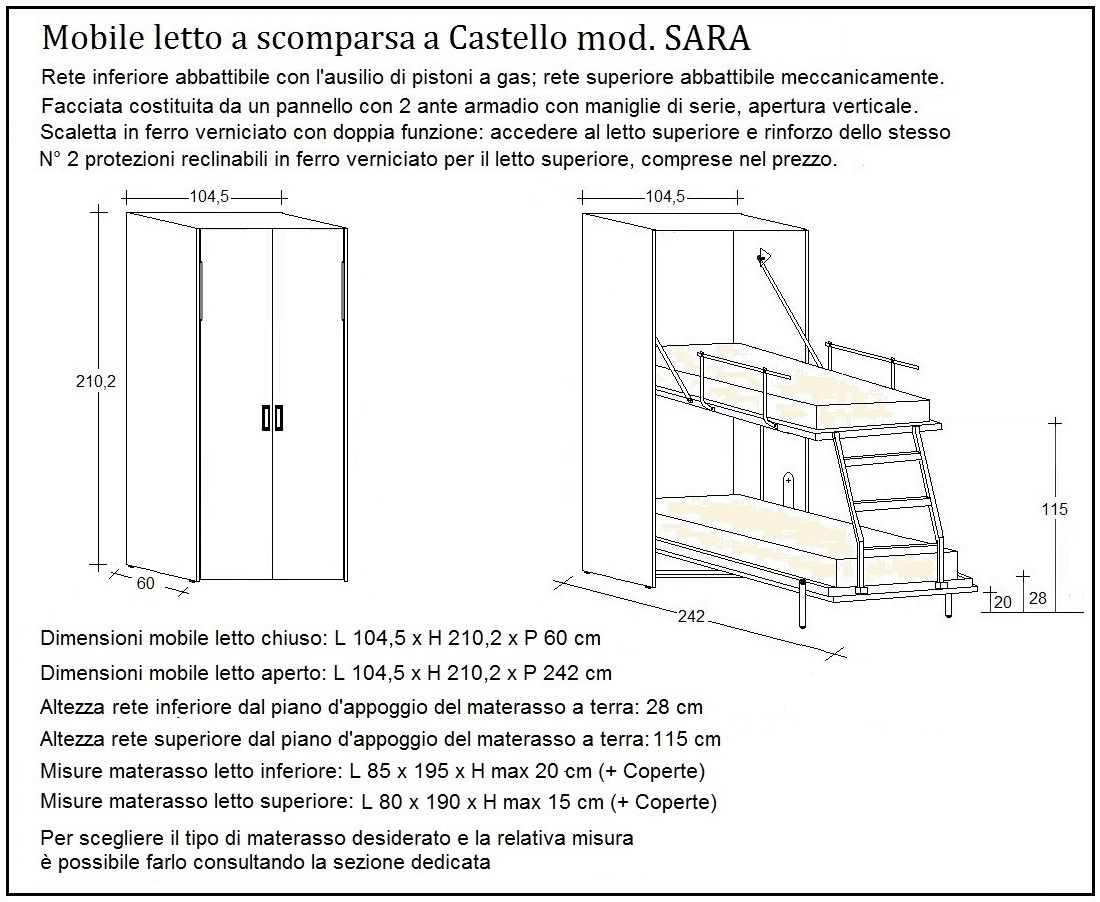 Mobile letto a scomparsa a Castello mod. SARA

Rete inferiore abbattibile con l'ausilio di pistoni a gas; rete superiore abbattibile meccanicamente.
Facciata costituita da un pannello con 2 ante armadio con maniglie di serie, apertura verticale.
Scaletta in ferro verniciato con doppia funzione: accedere al letto superiore e rinforzo dello stesso
N° 2 protezioni reclinabili in ferro verniciato per il letto superiore, comprese nel prezzo.

104,5
210,2
60

104,5
115
20
28
242

Dimensioni mobile letto chiuso: L 104,5 x H 210,2 x P 60 cm
Dimensioni mobile letto aperto: L 104,5 x H 210,2 x P 242 cm
Altezza rete inferiore dal piano d'appoggio del materasso a terra: 28 cm
Altezza rete superiore dal piano d'appoggio del materasso a terra: 115 cm
Misure materasso letto inferiore: L 85 x 195 x H max 20 cm (+ Coperte)
Misure materasso letto superiore: L 80 x 190 x H max 15 cm (+ Coperte)

Per scegliere il tipo di materasso desiderato e la relativa misura
è possibile farlo consultando la sezione dedicata